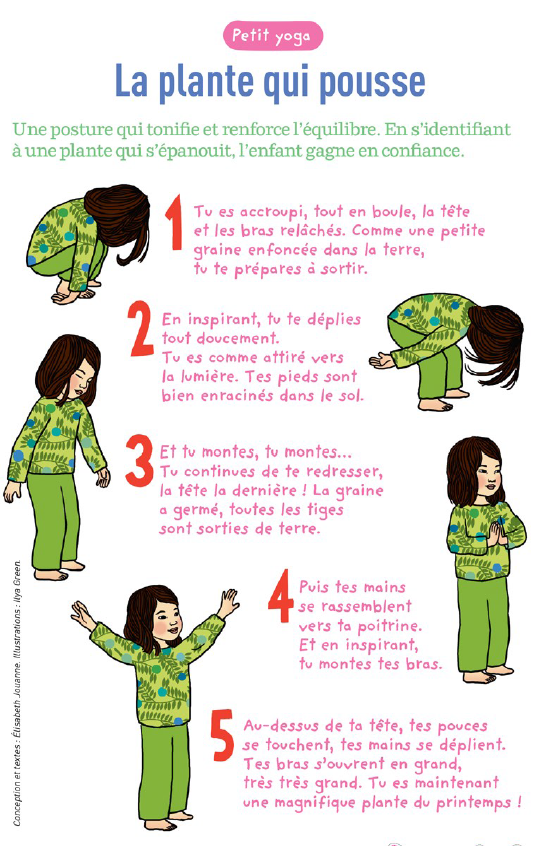 Petit yoga

La plante qui pousse

Une posture qui tonifie et renforce l'équilibre. En s'identifiant à une plante qui s'épanouit, l'enfant gagne en confiance.

1 Tu es accroupi, tout en boule, la tête et les bras relâchés. Comme une petite graine enfoncée dans la terre, tu te prépares à sortir.

2 En inspirant, tu te déplies tout doucement. Tu es comme attiré vers la lumière. Tes pieds sont bien enracinés dans le sol.

3 Et tu montes, tu montes… Tu continues de te redresser, la tête la dernière ! La graine a germé, toutes les tiges sont sorties de terre.

4 Puis tes mains se rassemblent vers ta poitrine. Et en inspirant, tu montes tes bras.

5 Au-dessus de ta tête, tes pouces se touchent, tes mains se déplient. Tes bras s'ouvrent en grand, très très grand. Tu es maintenant une magnifique plante du printemps !

Conception et textes : Élisabeth Jouanne. Illustrations : Ilya Green.